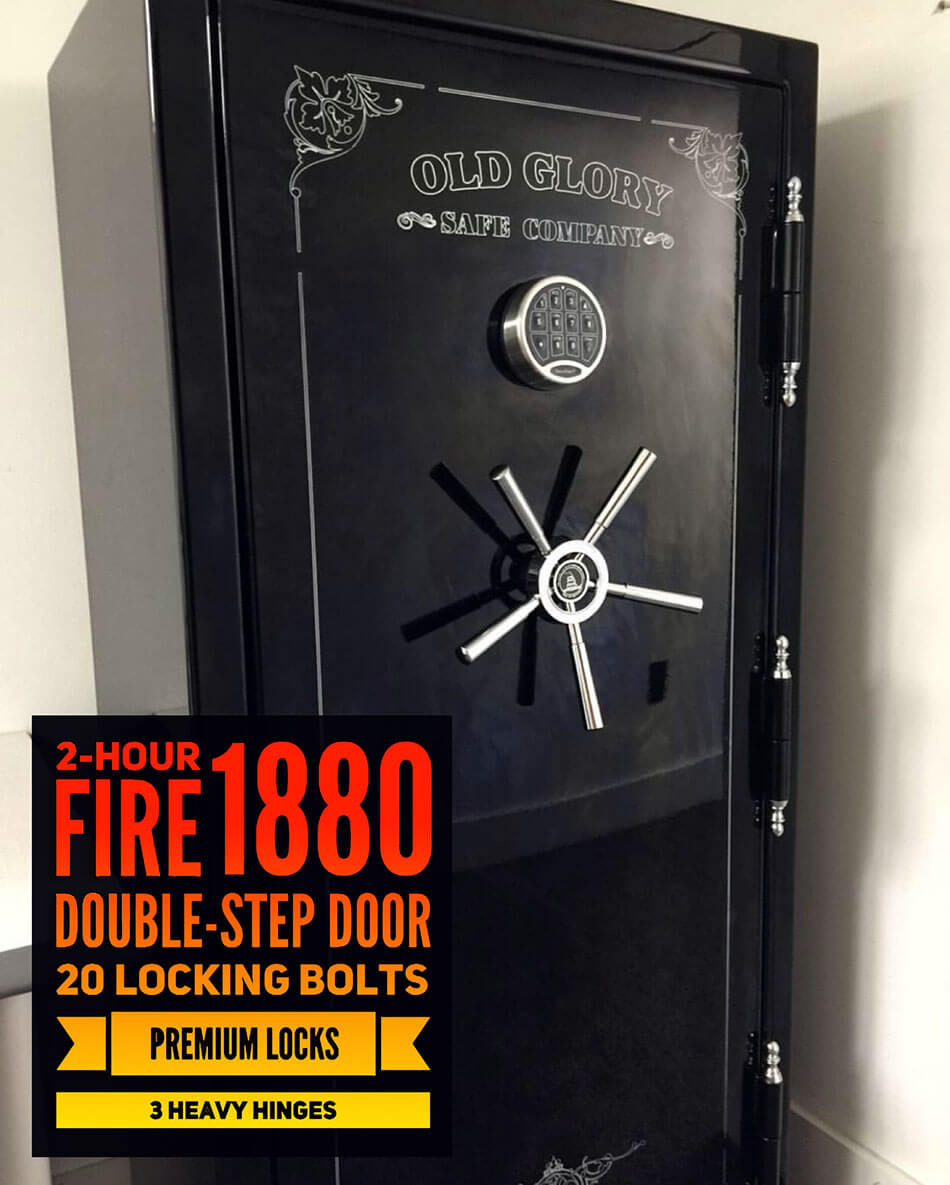 OLD GLORY
SAFE COMPANY

2-HOUR
FIRE 1880
DOUBLE-STEP DOOR
20 LOCKING BOLTS
PREMIUM LOCKS
3 HEAVY HINGES